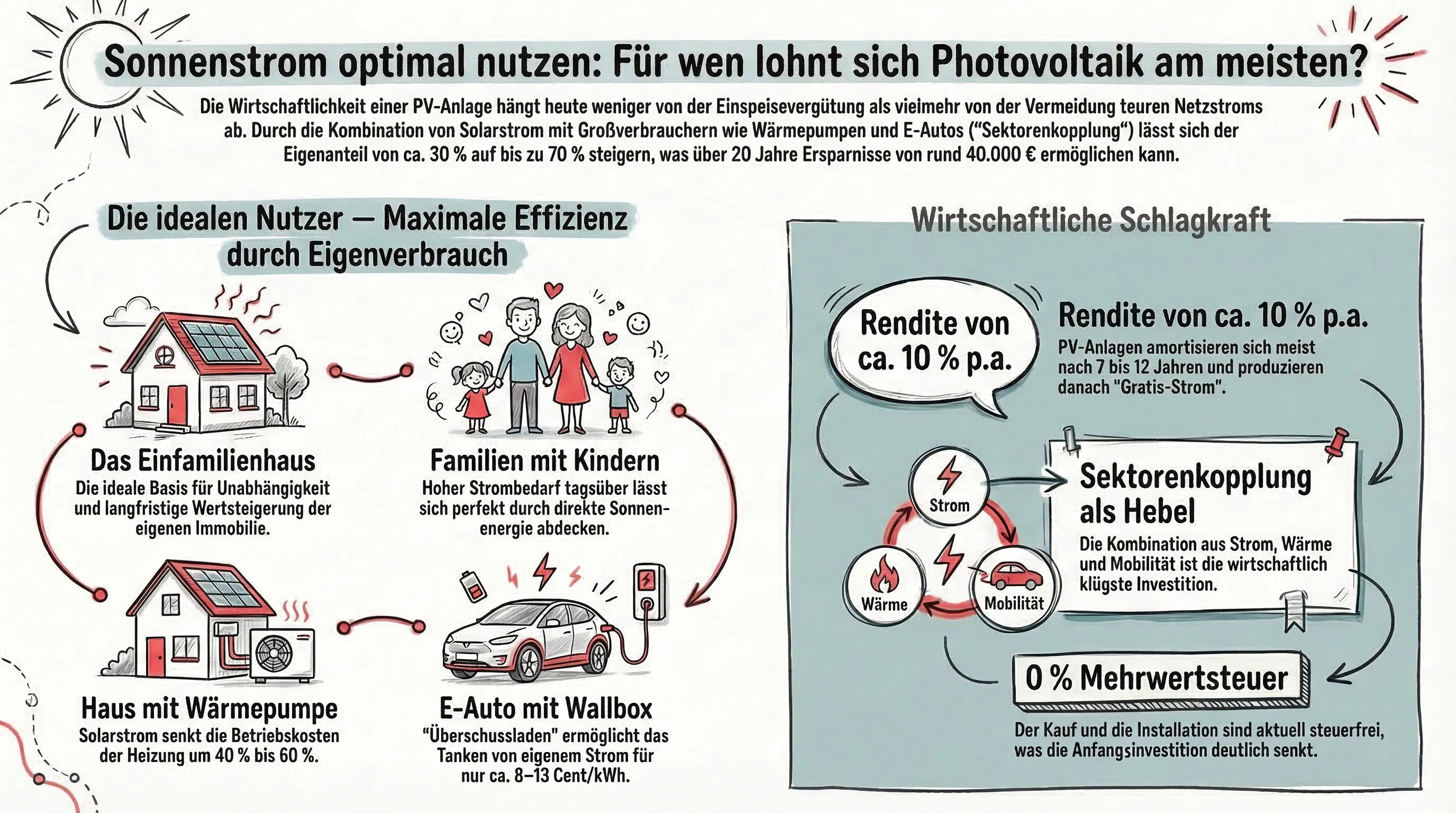 Sonnenstrom optimal nutzen: Für wen lohnt sich Photovoltaik am meisten?

Die Wirtschaftlichkeit einer PV-Anlage hängt heute weniger von der Einspeisevergütung als vielmehr von der Vermeidung teuren Netzstroms ab. Durch die Kombination von Solarstrom mit Großverbrauchern wie Wärmepumpen und E-Autos ("Sektorenkopplung") lässt sich der Eigenanteil von ca. 30 % auf bis zu 70 % steigern, was über 20 Jahre Ersparnisse von rund 40.000 € ermöglichen kann.

Die idealen Nutzer — Maximale Effizienz durch Eigenverbrauch

Das Einfamilienhaus
Die ideale Basis für Unabhängigkeit und langfristige Wertsteigerung der eigenen Immobilie.

Familien mit Kindern
Hoher Strombedarf tagsüber lässt sich perfekt durch direkte Sonnenenergie abdecken.

Haus mit Wärmepumpe
Solarstrom senkt die Betriebskosten der Heizung um 40 % bis 60 %.

E-Auto mit Wallbox
"Überschussladen" ermöglicht das Tanken von eigenem Strom für nur ca. 8–13 Cent/kWh.

Wirtschaftliche Schlagkraft

Rendite von ca. 10 % p.a.

Rendite von ca. 10 % p.a.
PV-Anlagen amortisieren sich meist nach 7 bis 12 Jahren und produzieren danach "Gratis-Strom".

Strom
Wärme
Mobilität

Sektorenkopplung als Hebel
Die Kombination aus Strom, Wärme und Mobilität ist die wirtschaftlich klügste Investition.

0 % Mehrwertsteuer
Der Kauf und die Installation sind aktuell steuerfrei, was die Anfangsinvestition deutlich senkt.